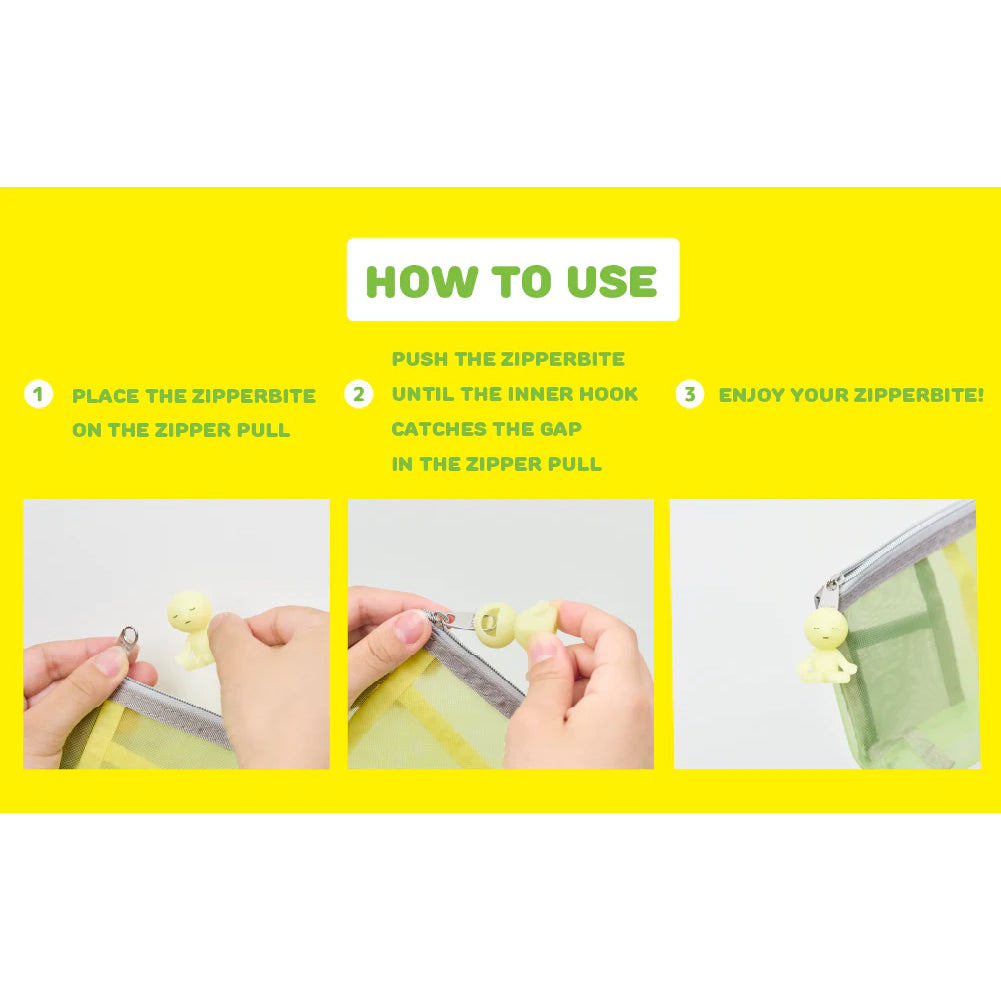 HOW TO USE

1 PLACE THE ZIPPERBITE ON THE ZIPPER PULL

2 PUSH THE ZIPPERBITE UNTIL THE INNER HOOK CATCHES THE GAP IN THE ZIPPER PULL

3 ENJOY YOUR ZIPPERBITE!