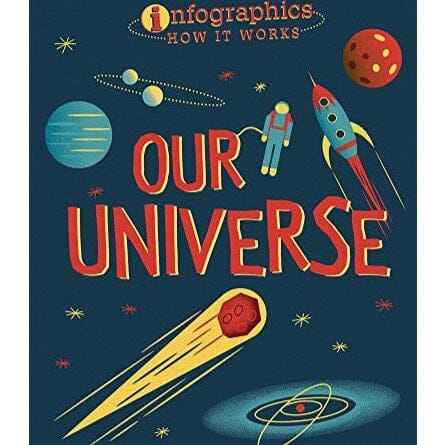 infographics
HOW IT WORKS

OUR UNIVERSE